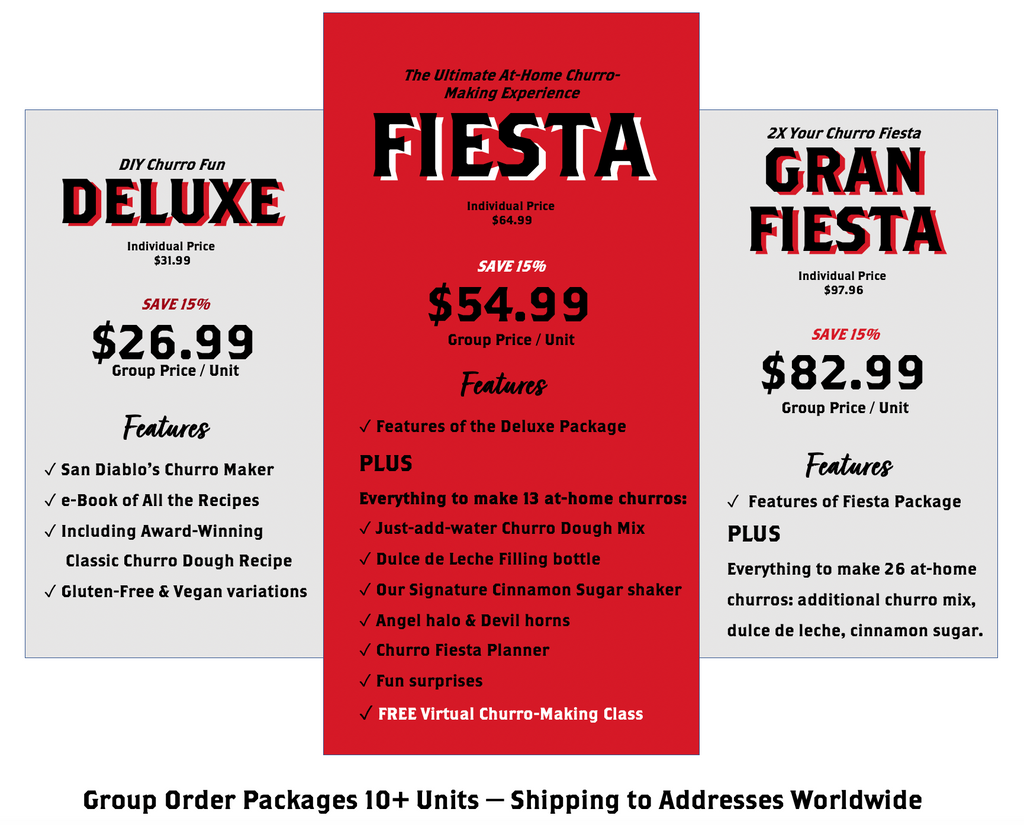 DIY Churro Fun

DELUXE

Individual Price
$31.99

SAVE 15%

$26.99
Group Price / Unit

Features

✓ San Diablo's Churro Maker
✓ e-Book of All the Recipes
✓ Including Award-Winning Classic Churro Dough Recipe
✓ Gluten-Free & Vegan variations

The Ultimate At-Home Churro-Making Experience

FIESTA

Individual Price
$64.99

SAVE 15%

$54.99
Group Price / Unit

Features

✓ Features of the Deluxe Package

PLUS

Everything to make 13 at-home churros:
✓ Just-add-water Churro Dough Mix
✓ Dulce de Leche Filling bottle
✓ Our Signature Cinnamon Sugar shaker
✓ Angel halo & Devil horns
✓ Churro Fiesta Planner
✓ Fun surprises
✓ FREE Virtual Churro-Making Class

2X Your Churro Fiesta

GRAN FIESTA

Individual Price
$97.96

SAVE 15%

$82.99
Group Price / Unit

Features

✓ Features of Fiesta Package

PLUS

Everything to make 26 at-home churros: additional churro mix, dulce de leche, cinnamon sugar.

Group Order Packages 10+ Units — Shipping to Addresses Worldwide